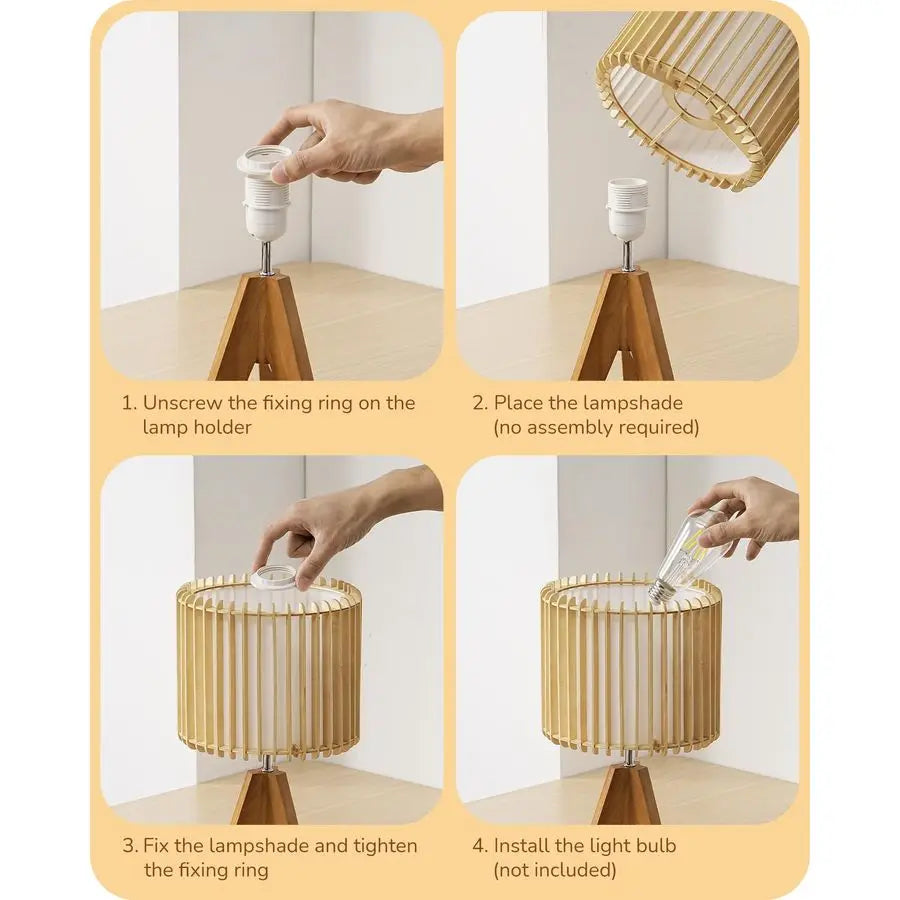 1. Unscrew the fixing ring on the lamp holder

2. Place the lampshade (no assembly required)

3. Fix the lampshade and tighten the fixing ring

4. Install the light bulb (not included)