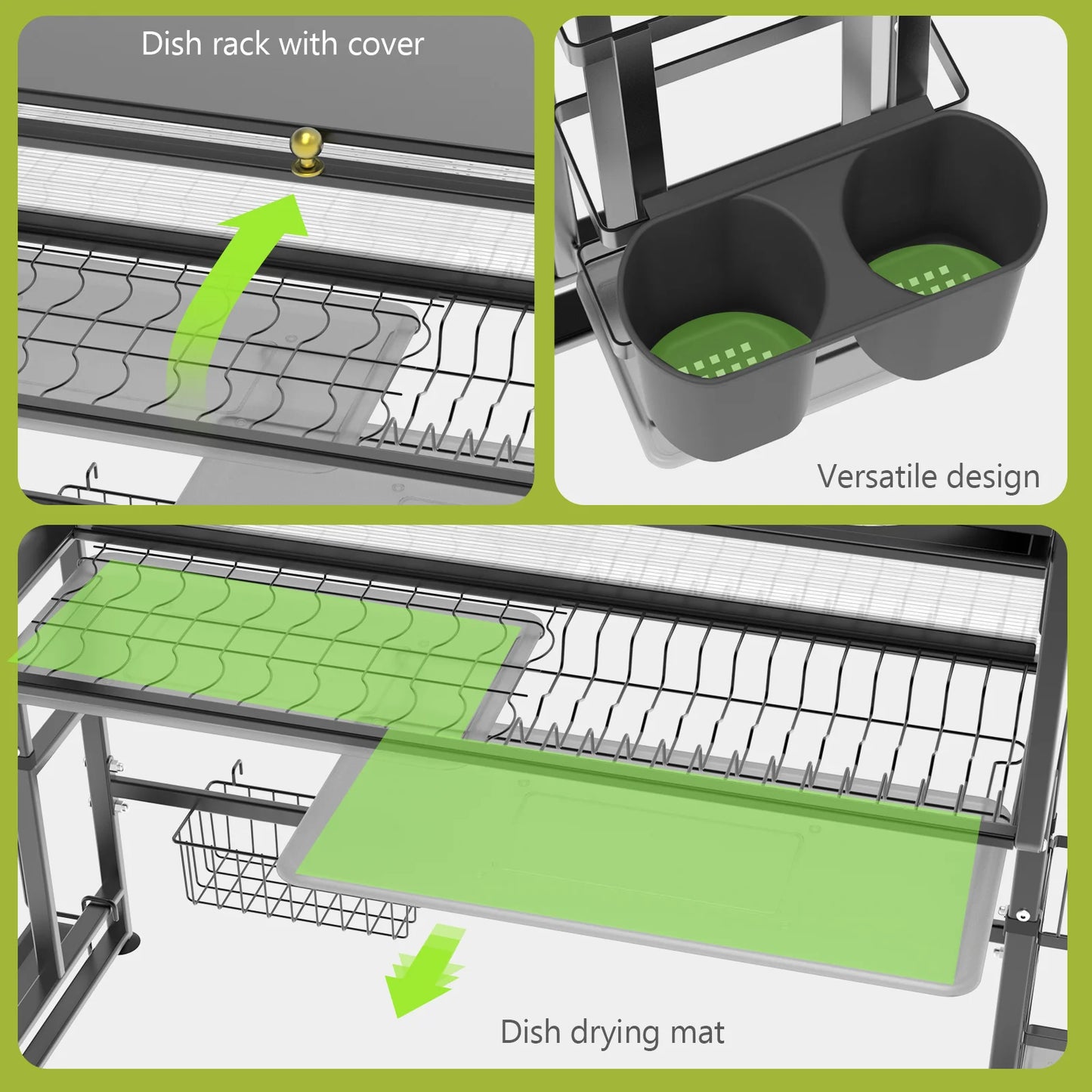 Dish rack with cover

Versatile design

Dish drying mat